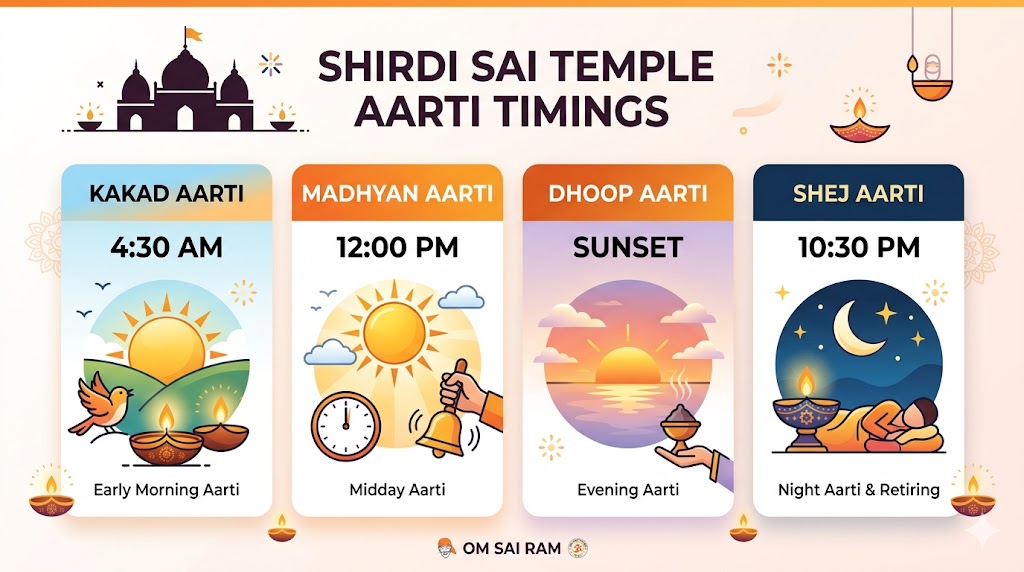 SHIRDI SAI TEMPLE AARTI TIMINGS

KAKAD AARTI
4:30 AM
Early Morning Aarti

MADHYAN AARTI
12:00 PM
Midday Aarti

DHOOP AARTI
SUNSET
Evening Aarti

SHEJ AARTI
10:30 PM
Night Aarti & Retiring

OM SAI RAM