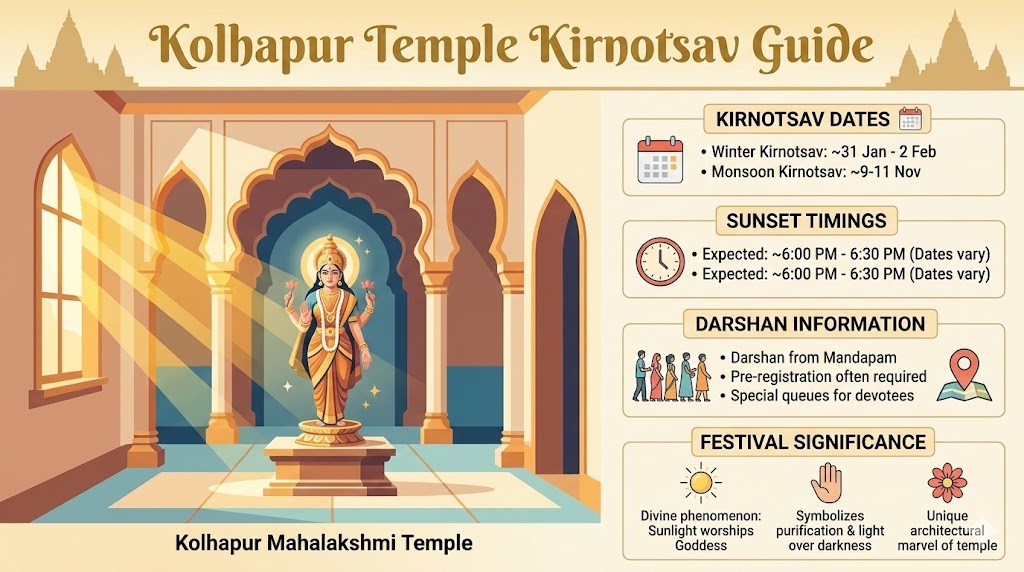 Kolhapur Temple Kirnotsav Guide

Kolhapur Mahalakshmi Temple

KIRNOTSAV DATES

• Winter Kirnotsav: ~31 Jan - 2 Feb
• Monsoon Kirnotsav: ~9-11 Nov

SUNSET TIMINGS

• Expected: ~6:00 PM - 6:30 PM (Dates vary)
• Expected: ~6:00 PM - 6:30 PM (Dates vary)

DARSHAN INFORMATION

• Darshan from Mandapam
• Pre-registration often required
• Special queues for devotees

FESTIVAL SIGNIFICANCE

Divine phenomenon: Sunlight worships Goddess

Symbolizes purification & light over darkness

Unique architectural marvel of temple